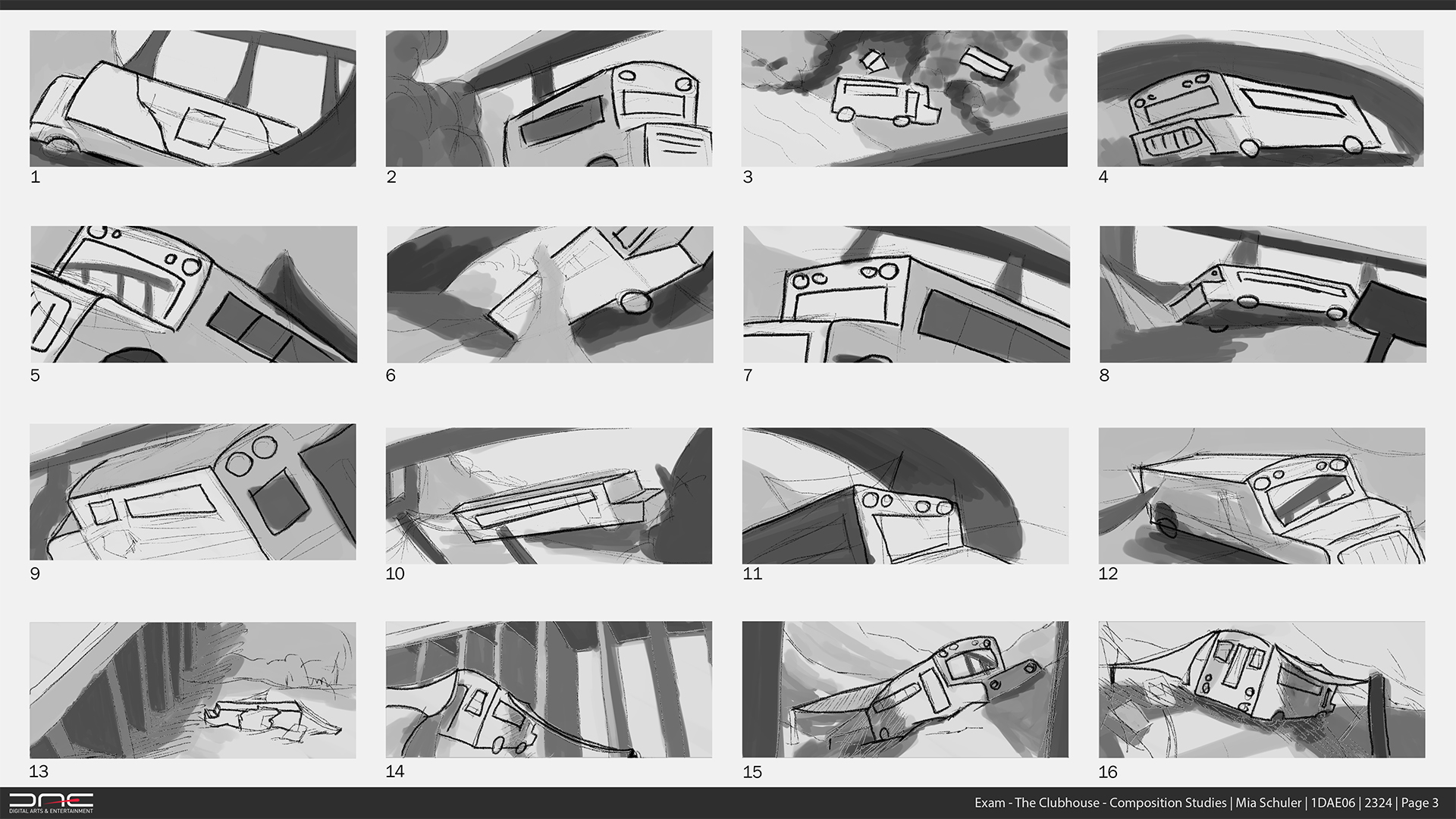 1

2

3

4

5

6

7

8

9

10

11

12

13

14

15

16

DAE
DIGITAL ARTS & ENTERTAINMENT

Exam - The Clubhouse - Composition Studies | Mia Schuler | 1DAE06 | 2324 | Page 3